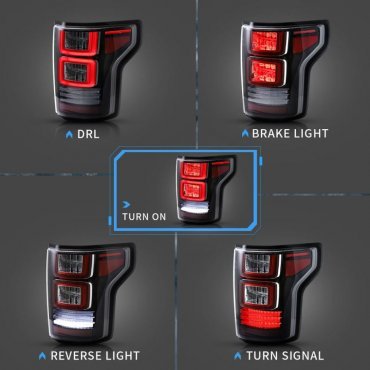 DRL

BRAKE LIGHT

TURN ON

REVERSE LIGHT

TURN SIGNAL